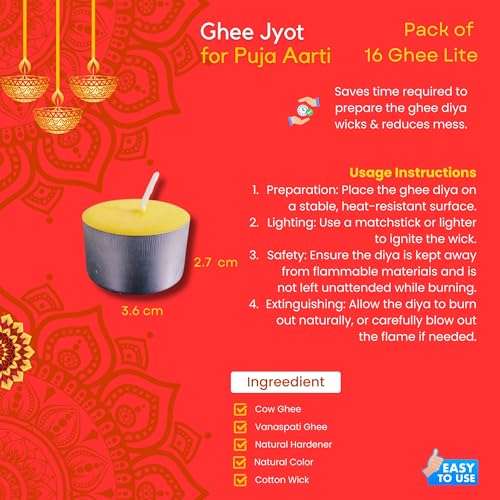 Ghee Jyot
for Puja Aarti

Pack of
16 Ghee Lite

Saves time required to prepare the ghee diya wicks & reduces mess.

Usage Instructions
1. Preparation: Place the ghee diya on a stable, heat-resistant surface.
2. Lighting: Use a matchstick or lighter to ignite the wick.
3. Safety: Ensure the diya is kept away from flammable materials and is not left unattended while burning.
4. Extinguishing: Allow the diya to burn out naturally, or carefully blow out the flame if needed.

2.7 cm

3.6 cm

Ingreedient

Cow Ghee
Vanaspati Ghee
Natural Hardener
Natural Color
Cotton Wick

EASY TO USE