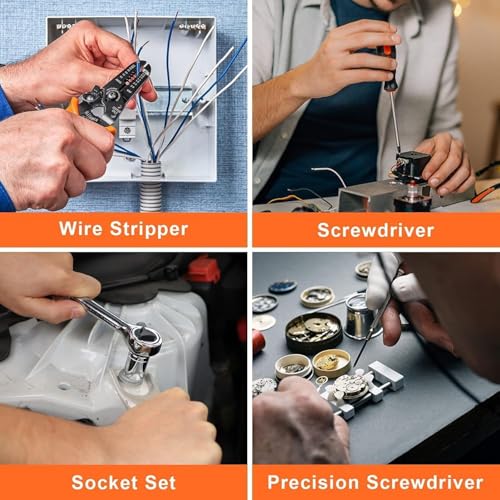 Wire Stripper

Screwdriver

Socket Set

Precision Screwdriver