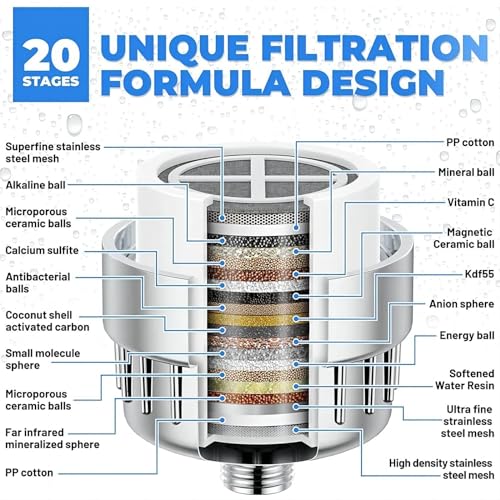 20 STAGES

UNIQUE FILTRATION FORMULA DESIGN

Superfine stainless steel mesh

Alkaline ball

Microporous ceramic balls

Calcium sulfite

Antibacterial balls

Coconut shell activated carbon

Small molecule sphere

Microporous ceramic balls

Far infrared mineralized sphere

PP cotton

PP cotton

Mineral ball

Vitamin C

Magnetic Ceramic ball

Kdf55

Anion sphere

Energy ball

Softened Water Resin

Ultra fine strainless steel mesh

High density stainless steel mesh