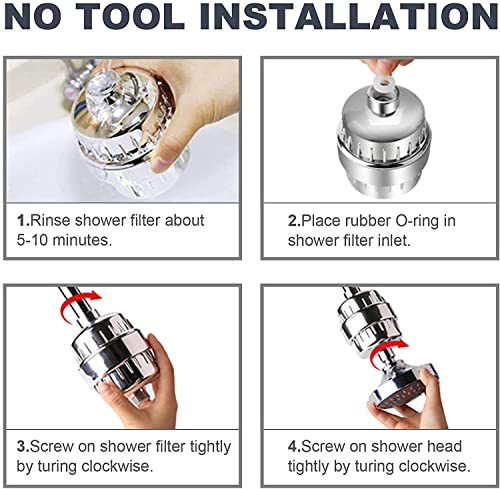 NO TOOL INSTALLATION

1.Rinse shower filter about 5-10 minutes.

2.Place rubber O-ring in shower filter inlet.

3.Screw on shower filter tightly by turing clockwise.

4.Screw on shower head tightly by turing clockwise.