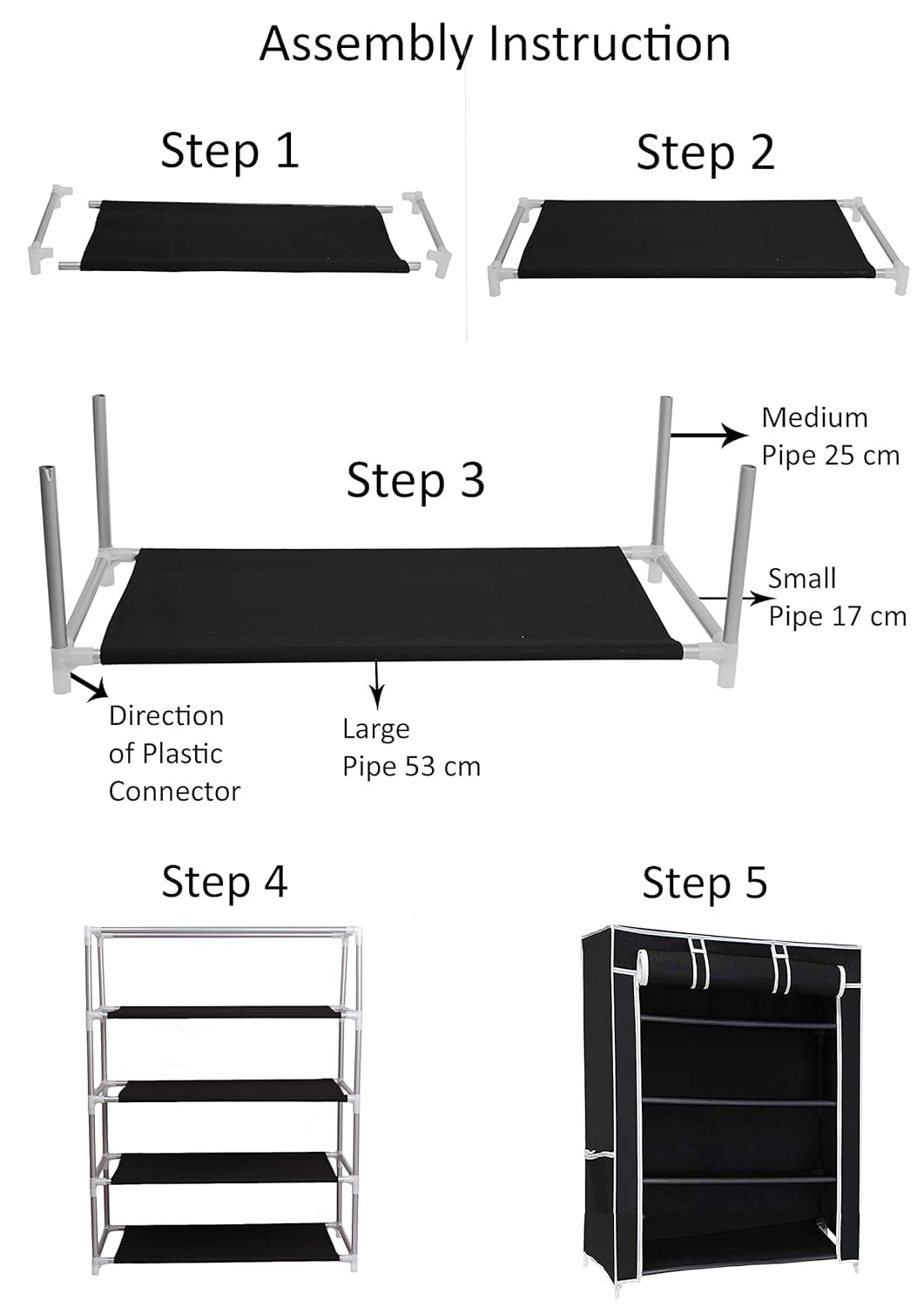 Assembly Instruction

Step 1

Step 2

Step 3

Medium Pipe 25 cm

Small Pipe 17 cm

Direction of Plastic Connector

Large Pipe 53 cm

Step 4

Step 5