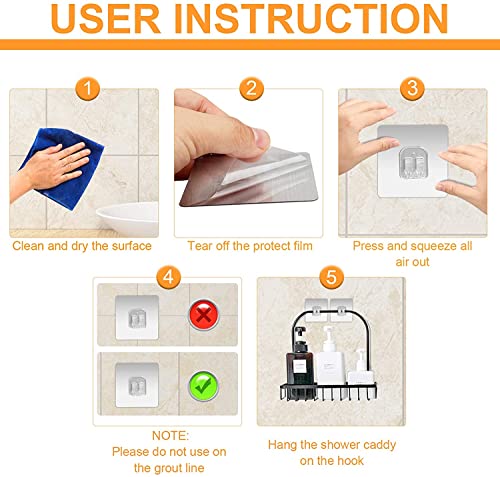 USER INSTRUCTION

1

Clean and dry the surface

2

Tear off the protect film

3

Press and squeeze all air out

4

NOTE:
Please do not use on the grout line

5

Hang the shower caddy on the hook