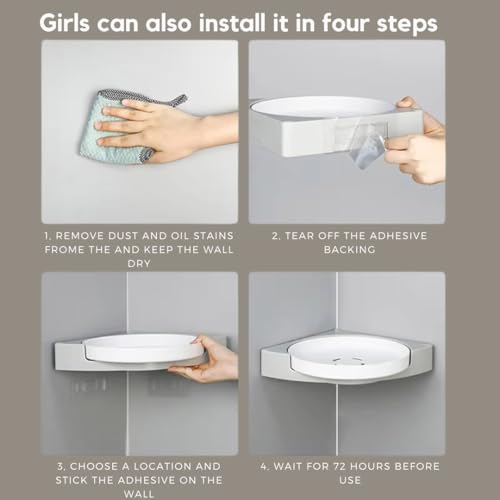 Girls can also install it in four steps

1. REMOVE DUST AND OIL STAINS FROME THE AND KEEP THE WALL DRY

2. TEAR OFF THE ADHESIVE BACKING

3. CHOOSE A LOCATION AND STICK THE ADHESIVE ON THE WALL

4. WAIT FOR 72 HOURS BEFORE USE