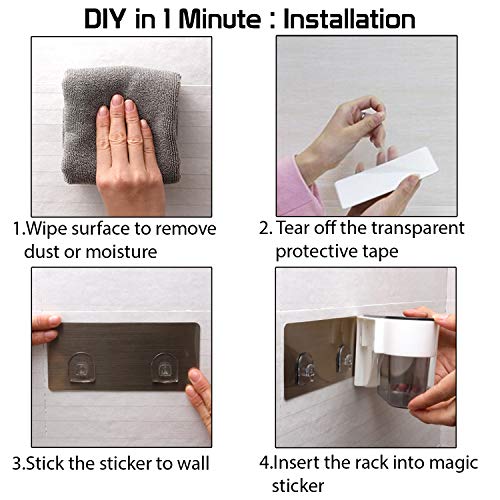 DIY in 1 Minute : Installation

1.Wipe surface to remove dust or moisture

2. Tear off the transparent protective tape

3.Stick the sticker to wall

4.Insert the rack into magic sticker