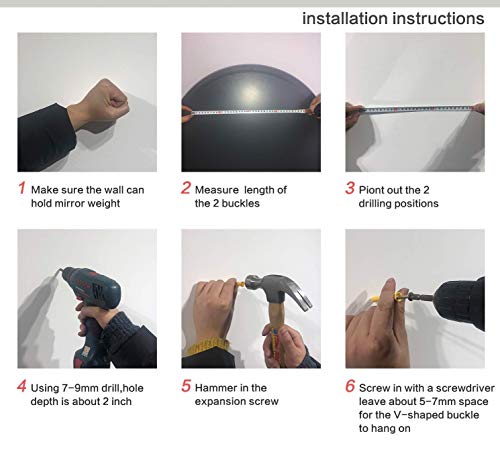 installation instructions

1 Make sure the wall can hold mirror weight

2 Measure  length of the 2 buckles

3 Piont out the 2 drilling positions

4 Using 7-9mm drill,hole depth is about 2 inch

5 Hammer in the expansion screw

6 Screw in with a screwdriver leave about 5-7mm space for the V-shaped buckle to hang on